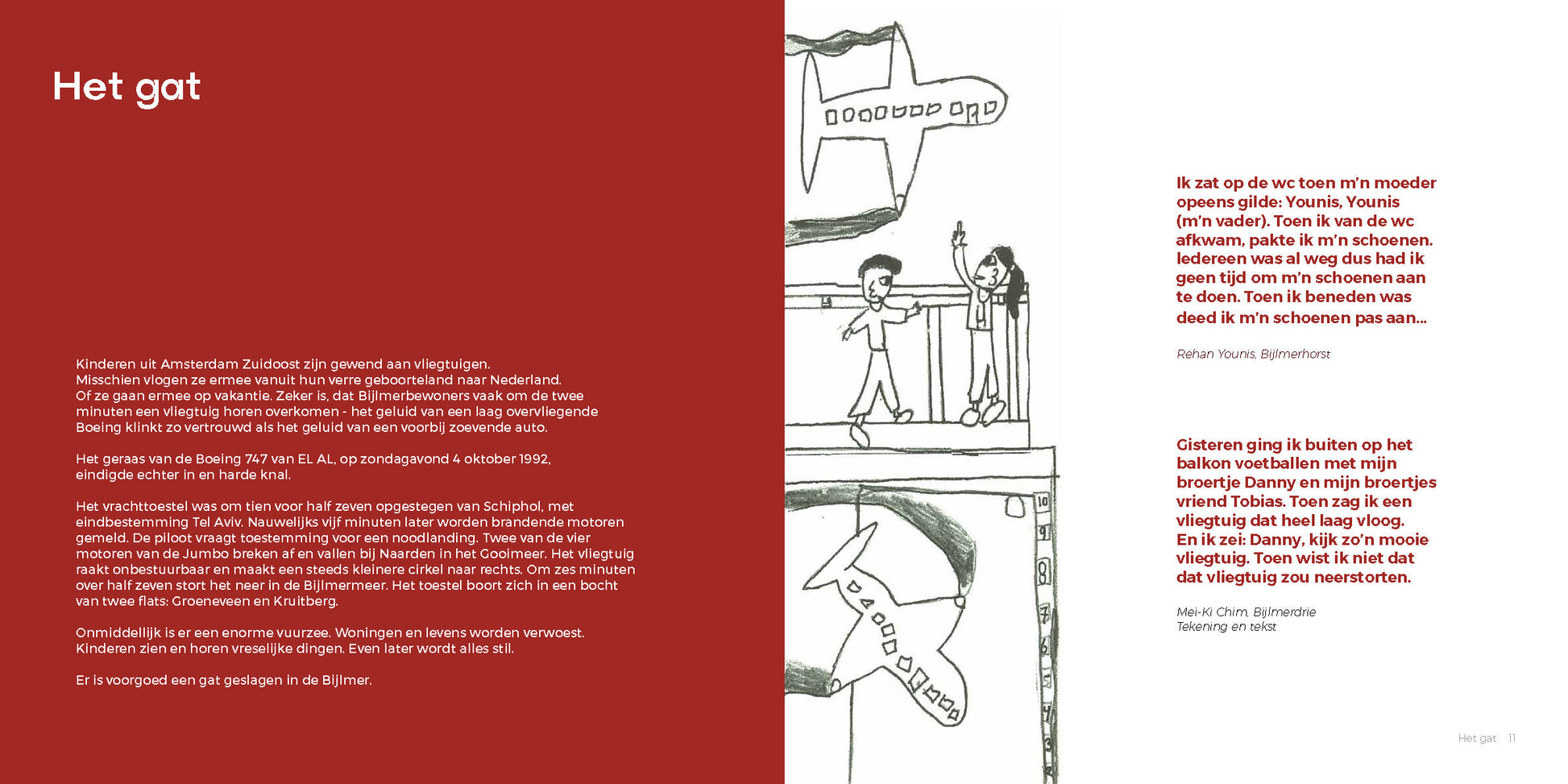 Het gat

Kinderen uit Amsterdam Zuidoost zijn gewend aan vliegtuigen. Misschien vlogen ze ermee vanuit hun verre geboorteland naar Nederland. Of ze gaan ermee op vakantie. Zeker is, dat Bijlmerbewoners vaak om de twee minuten een vliegtuig horen overkomen - het geluid van een laag overvliegende Boeing klinkt zo vertrouwd als het geluid van een voorbij zoevende auto.

Het geraas van de Boeing 747 van EL AL, op zondagavond 4 oktober 1992, eindigde echter in en harde knal.

Het vrachttoestel was om tien voor half zeven opgestegen van Schiphol, met eindbestemming Tel Aviv. Nauwelijks vijf minuten later worden brandende motoren gemeld. De piloot vraagt toestemming voor een noodlanding. Twee van de vier motoren van de Jumbo breken af en vallen bij Naarden in het Gooimeer. Het vliegtuig raakt onbestuurbaar en maakt een steeds kleinere cirkel naar rechts. Om zes minuten over half zeven stort het neer in de Bijlmermeer. Het toestel boort zich in een bocht van twee flats: Groeneveen en Kruitberg.

Onmiddellijk is er een enorme vuurzee. Woningen en levens worden verwoest. Kinderen zien en horen vreselijke dingen. Even later wordt alles stil.

Er is voorgoed een gat geslagen in de Bijlmer.

10
9
8
7
6
5
4
3

Ik zat op de wc toen m'n moeder opeens gilde: Younis, Younis (m'n vader). Toen ik van de wc afkwam, pakte ik m'n schoenen. Iedereen was al weg dus had ik geen tijd om m'n schoenen aan te doen. Toen ik beneden was deed ik m'n schoenen pas aan...

Rehan Younis, Bijlmerhorst

Gisteren ging ik buiten op het balkon voetballen met mijn broertje Danny en mijn broertjes vriend Tobias. Toen zag ik een vliegtuig dat heel laag vloog. En ik zei: Danny, kijk zo'n mooie vliegtuig. Toen wist ik niet dat dat vliegtuig zou neerstorten.

Mei-Ki Chim, Bijlmerdrie
Tekening en tekst

Het gat 11