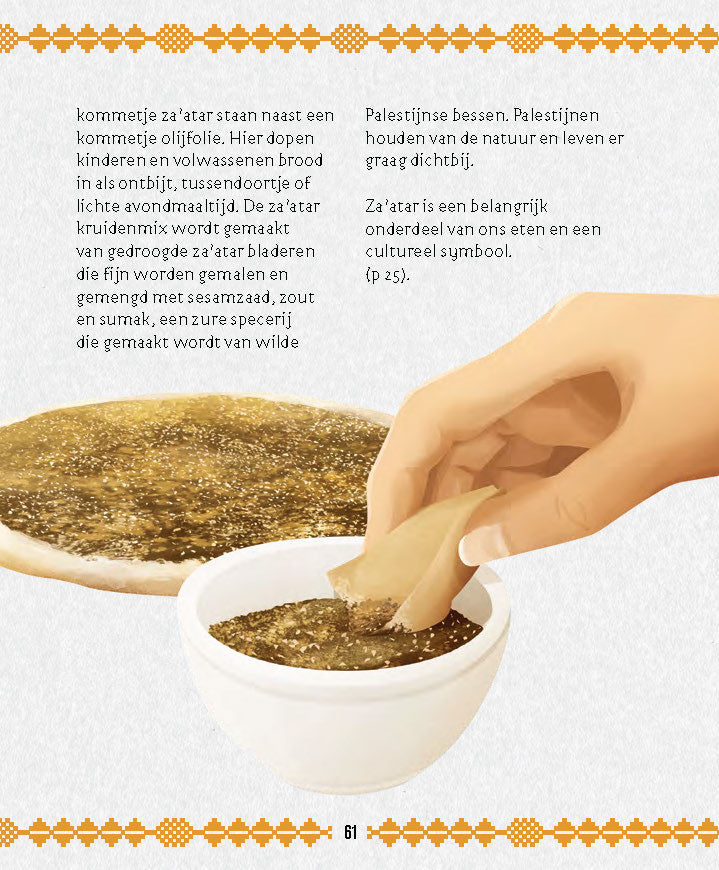 kommetje za'atar staan naast een kommetje olijfolie. Hier dopen kinderen en volwassenen brood in als ontbijt, tussendoortje of lichte avondmaaltijd. De za'atar kruidenmix wordt gemaakt van gedroogde za'atar bladeren die fijn worden gemalen en gemengd met sesamzaad, zout en sumak, een zure specerij die gemaakt wordt van wilde

Palestijnse bessen. Palestijnen houden van de natuur en leven er graag dichtbij.

Za'atar is een belangrijk onderdeel van ons eten en een cultureel symbool. (p 25).

61